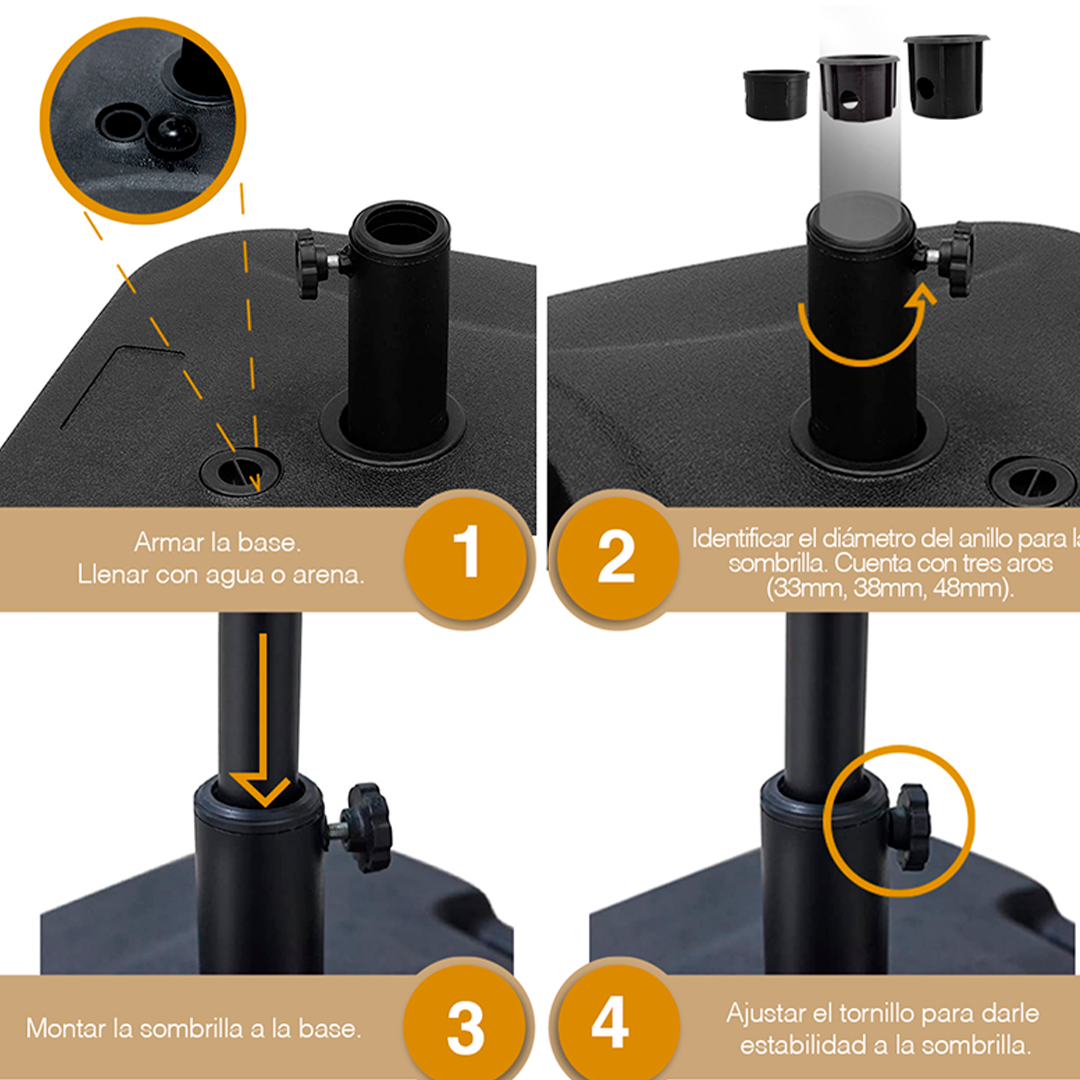 Armar la base.
Llenar con agua o arena.

1

2

Identificar el diámetro del anillo para la sombrilla. Cuenta con tres aros (33mm, 38mm, 48mm).

Montar la sombrilla a la base.

3

4

Ajustar el tornillo para darle estabilidad a la sombrilla.