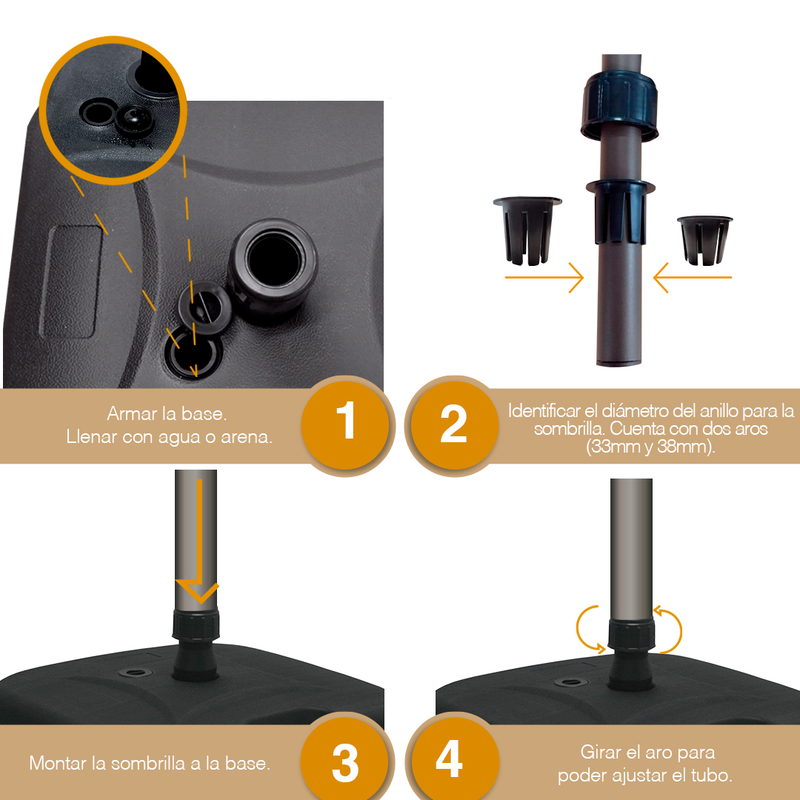 Armar la base.
Llenar con agua o arena.

1

2

Identificar el diámetro del anillo para la sombrilla. Cuenta con dos aros (33mm y 38mm).

Montar la sombrilla a la base.

3

4

Girar el aro para poder ajustar el tubo.